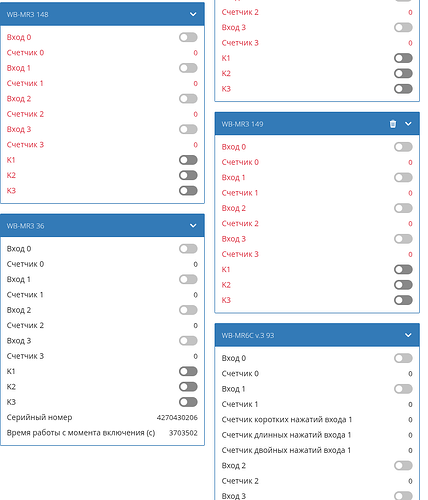 WB-MR3 148

Вход 0
Счетчик 0 0
Вход 1
Счетчик 1 0
Вход 2
Счетчик 2 0
Вход 3
Счетчик 3 0
K1
K2
K3

WB-MR3 36

Вход 0
Счетчик 0 0
Вход 1
Счетчик 1 0
Вход 2
Счетчик 2 0
Вход 3
Счетчик 3 0
K1
K2
K3
Серийный номер 4270430206
Время работы с момента включения (с) 3703502

Счетчик 2 0
Вход 3
Счетчик 3 0
K1
K2
K3

WB-MR3 149

Вход 0
Счетчик 0 0
Вход 1
Счетчик 1 0
Вход 2
Счетчик 2 0
Вход 3
Счетчик 3 0
K1
K2
K3

WB-MR6C v.3 93

Вход 0
Счетчик 0 0
Вход 1
Счетчик 1 0
Счетчик коротких нажатий входа 1 0
Счетчик длинных нажатий входа 1 0
Счетчик двойных нажатий входа 1 0
Вход 2
Счетчик 2 0
Вход 3