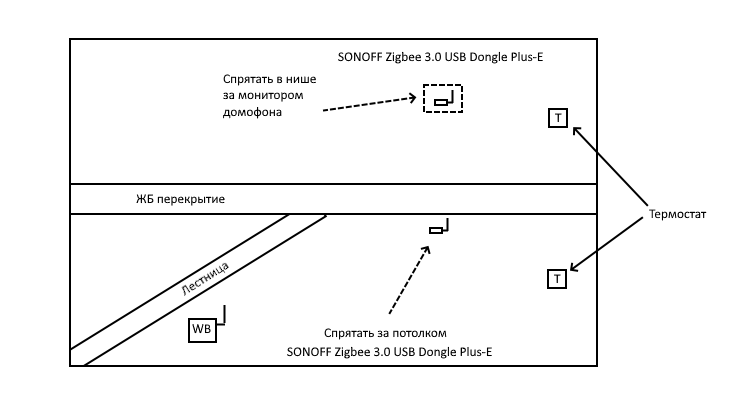 SONOFF Zigbee 3.0 USB Dongle Plus-E

Спрятать в нише за монитором домофона

T

ЖБ перекрытие

Термостат

Лестница

T

WB

Спрятать за потолком

SONOFF Zigbee 3.0 USB Dongle Plus-E